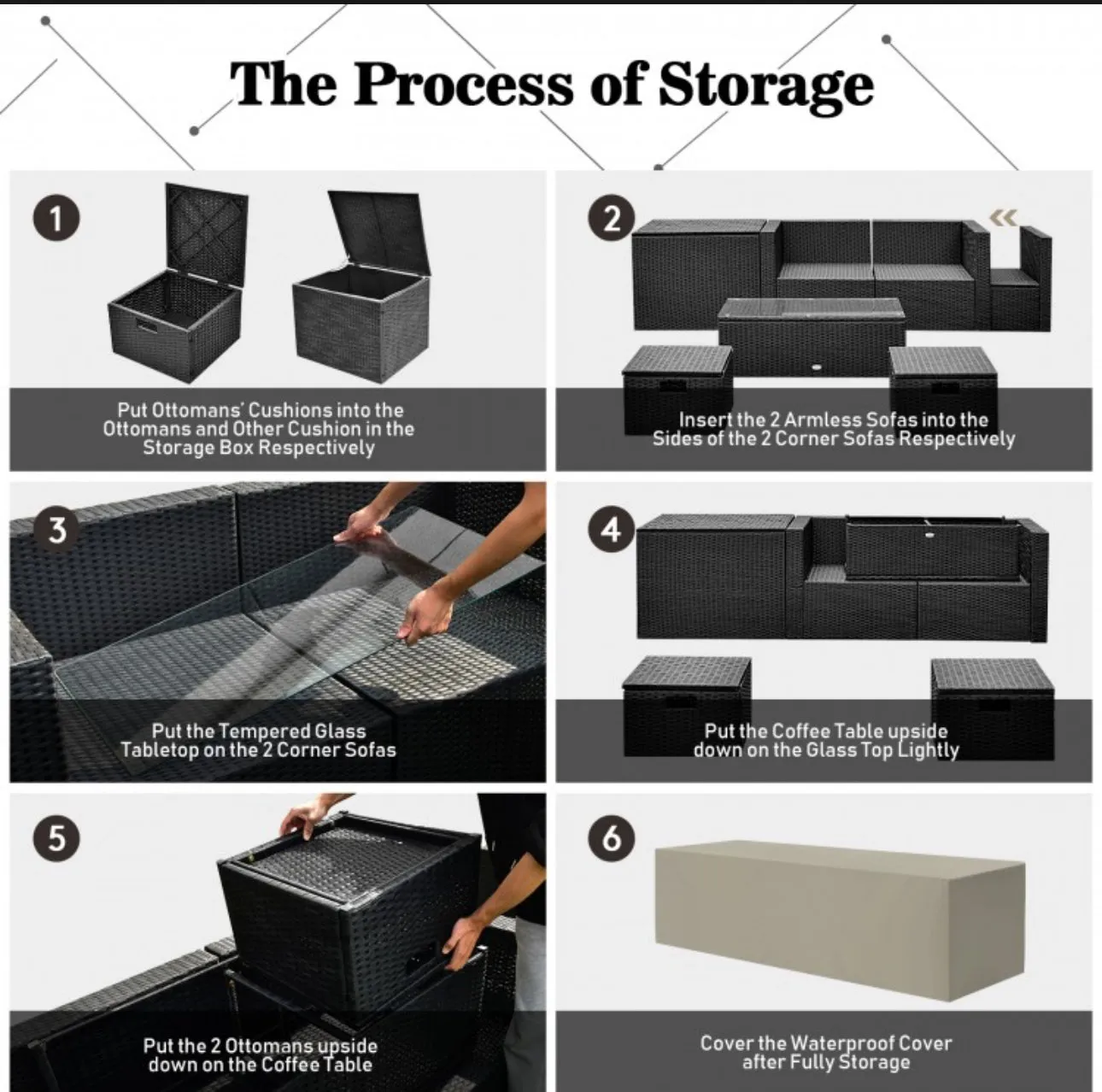 The Process of Storage

1

Put Ottomans' Cushions into the Ottomans and Other Cushion in the Storage Box Respectively

2

Insert the 2 Armless Sofas into the Sides of the 2 Corner Sofas Respectively

3

Put the Tempered Glass Tabletop on the 2 Corner Sofas

4

Put the Coffee Table upside down on the Glass Top Lightly

5

Put the 2 Ottomans upside down on the Coffee Table

6

Cover the Waterproof Cover after Fully Storage